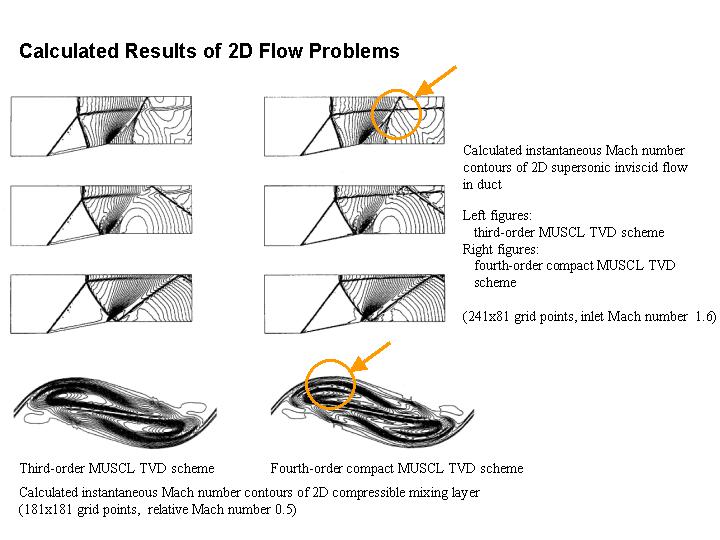 Calculated Results of 2D Flow Problems

Calculated instantaneous Mach number contours of 2D supersonic inviscid flow in duct

Left figures:
third-order MUSCL TVD scheme
Right figures:
fourth-order compact MUSCL TVD scheme

(241x81 grid points, inlet Mach number 1.6)

Third-order MUSCL TVD scheme

Fourth-order compact MUSCL TVD scheme

Calculated instantaneous Mach number contours of 2D compressible mixing layer
(181x181 grid points, relative Mach number 0.5)